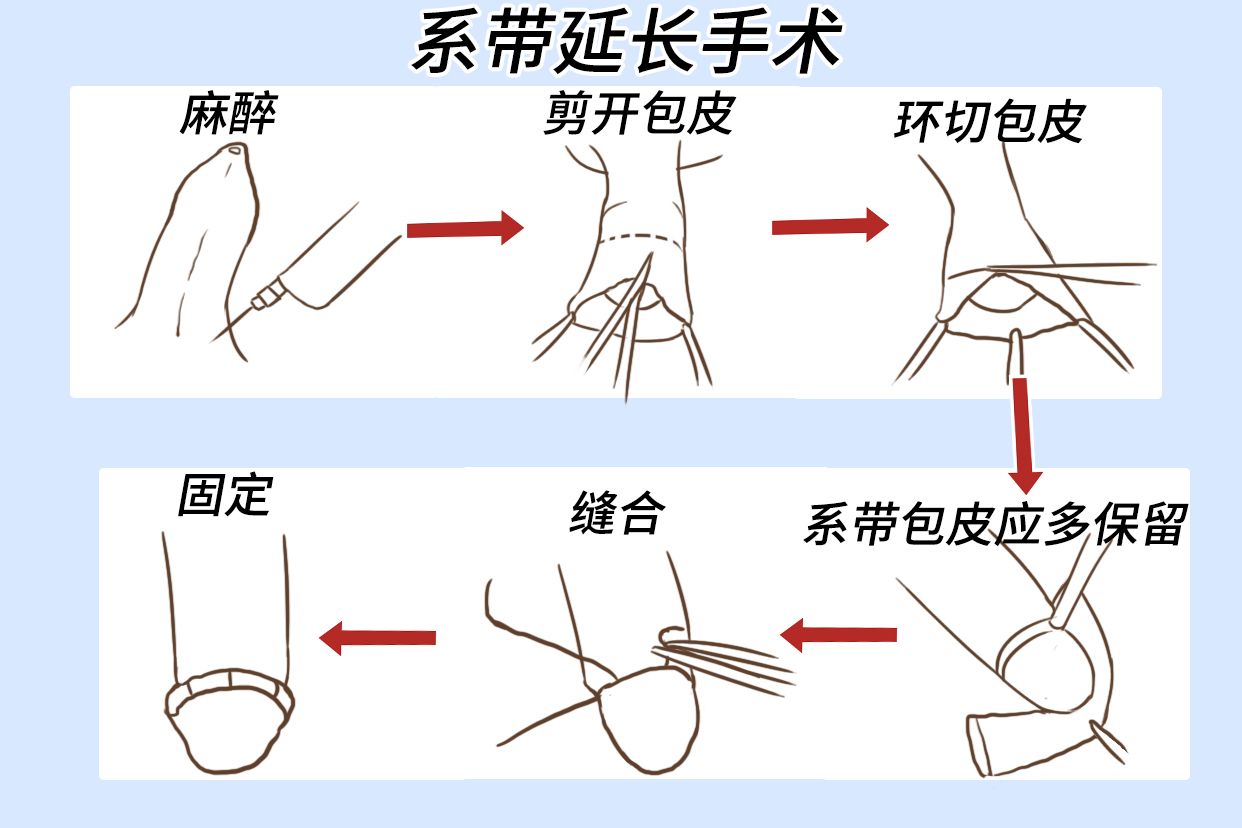 系带延长手术

麻醉

剪开包皮

环切包皮

系带包皮应多保留

缝合

固定