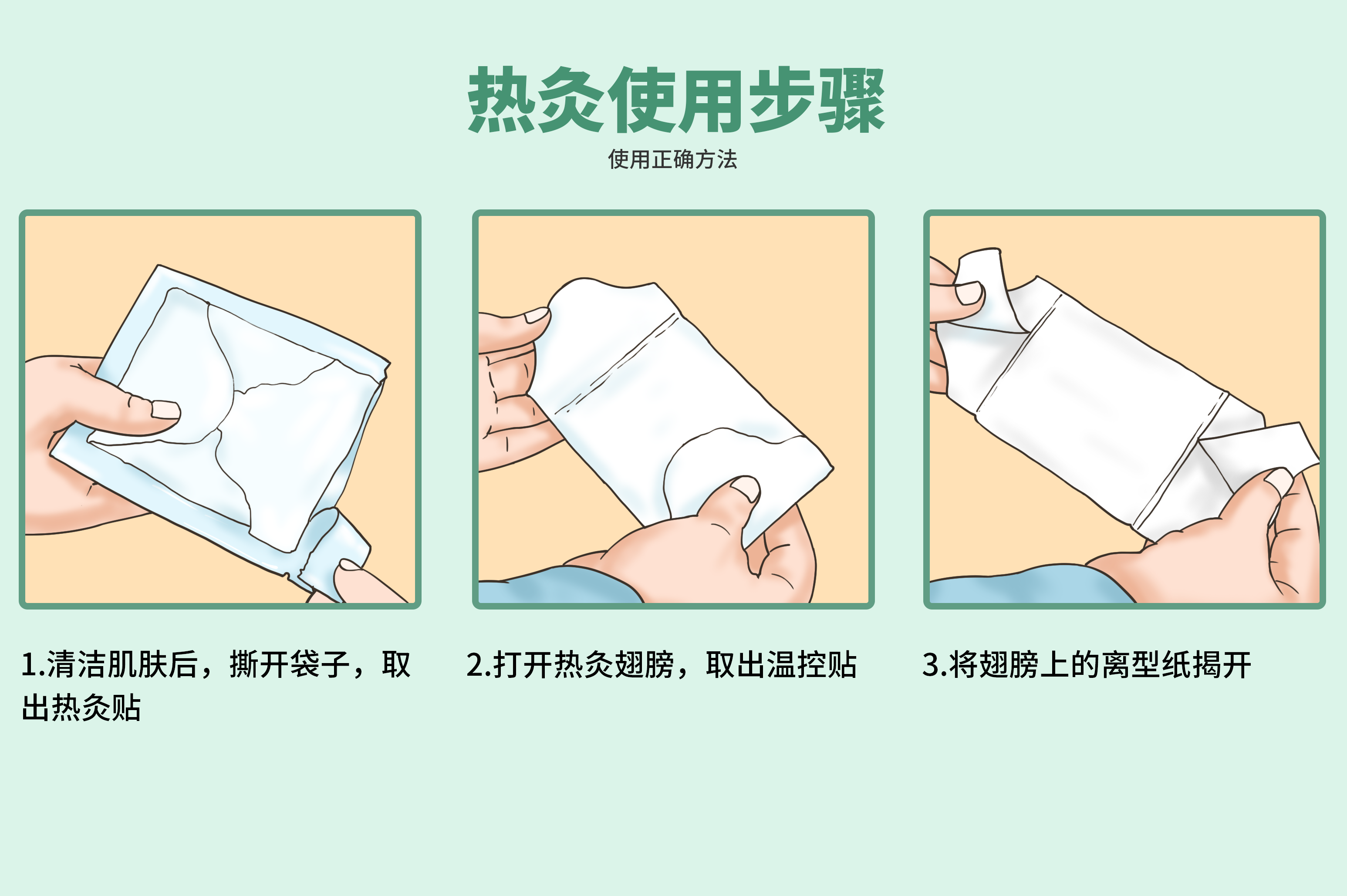 热灸使用步骤

使用正确方法

1.清洁肌肤后，撕开袋子，取出热灸贴

2.打开热灸翅膀，取出温控贴

3.将翅膀上的离型纸揭开